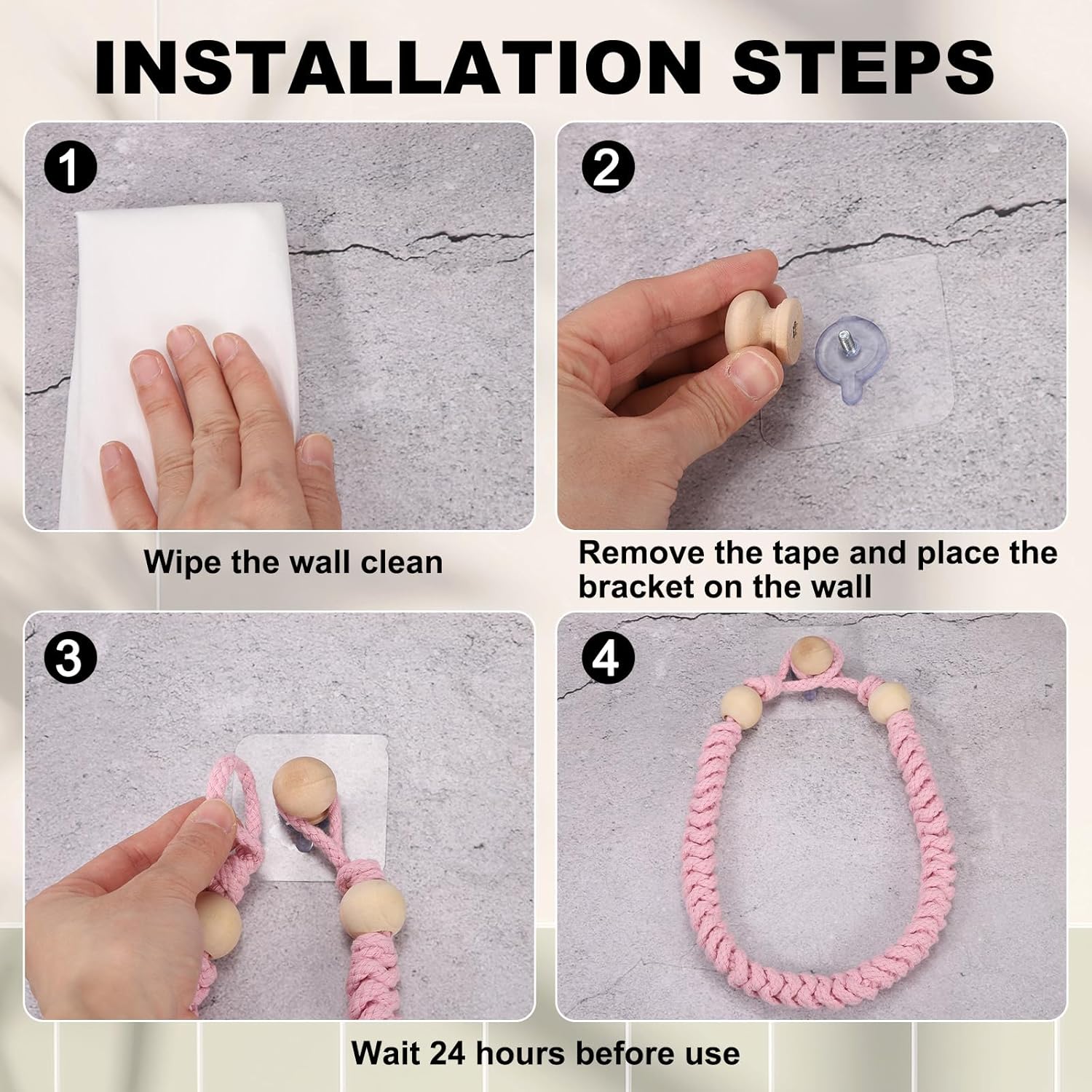 INSTALLATION STEPS

1

Wipe the wall clean

2

Remove the tape and place the bracket on the wall

3

4

Wait 24 hours before use