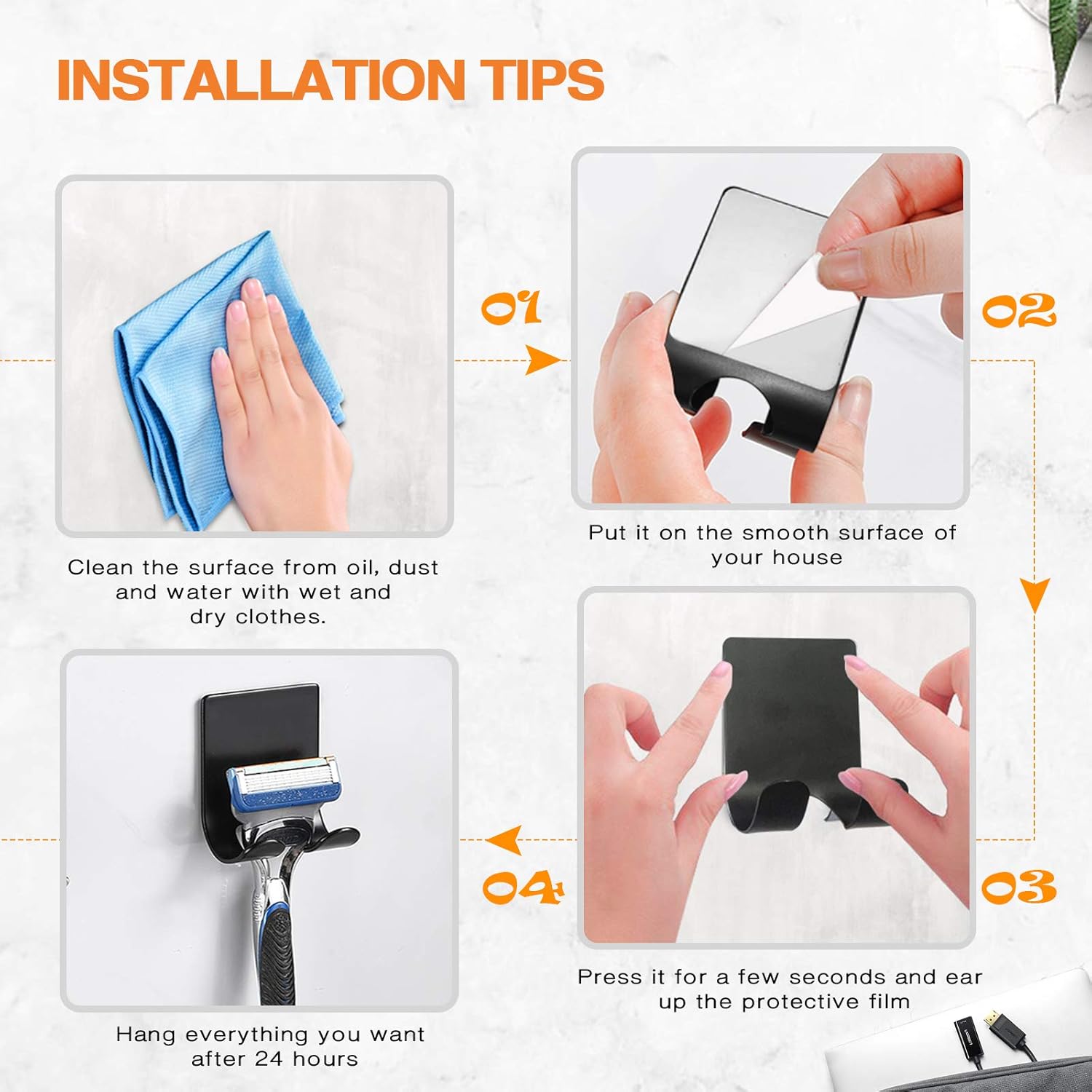 INSTALLATION TIPS

01

Clean the surface from oil, dust and water with wet and dry clothes.

02

Put it on the smooth surface of your house

03

Press it for a few seconds and ear up the protective film

04

Hang everything you want after 24 hours