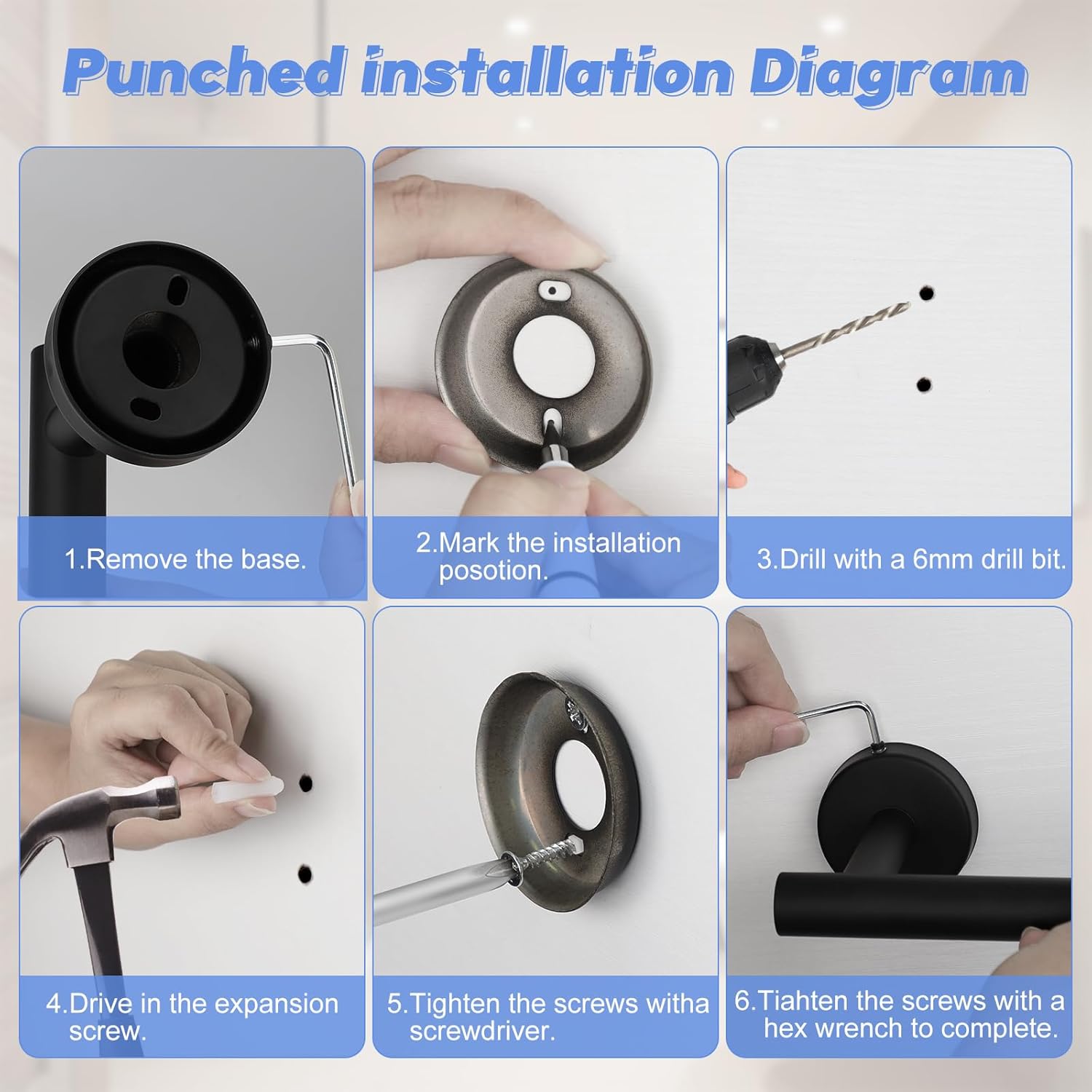 Punched installation Diagram

1.Remove the base.

2.Mark the installation posotion.

3.Drill with a 6mm drill bit.

4.Drive in the expansion screw.

5.Tighten the screws witha screwdriver.

6.Tiahten the screws with a hex wrench to complete.