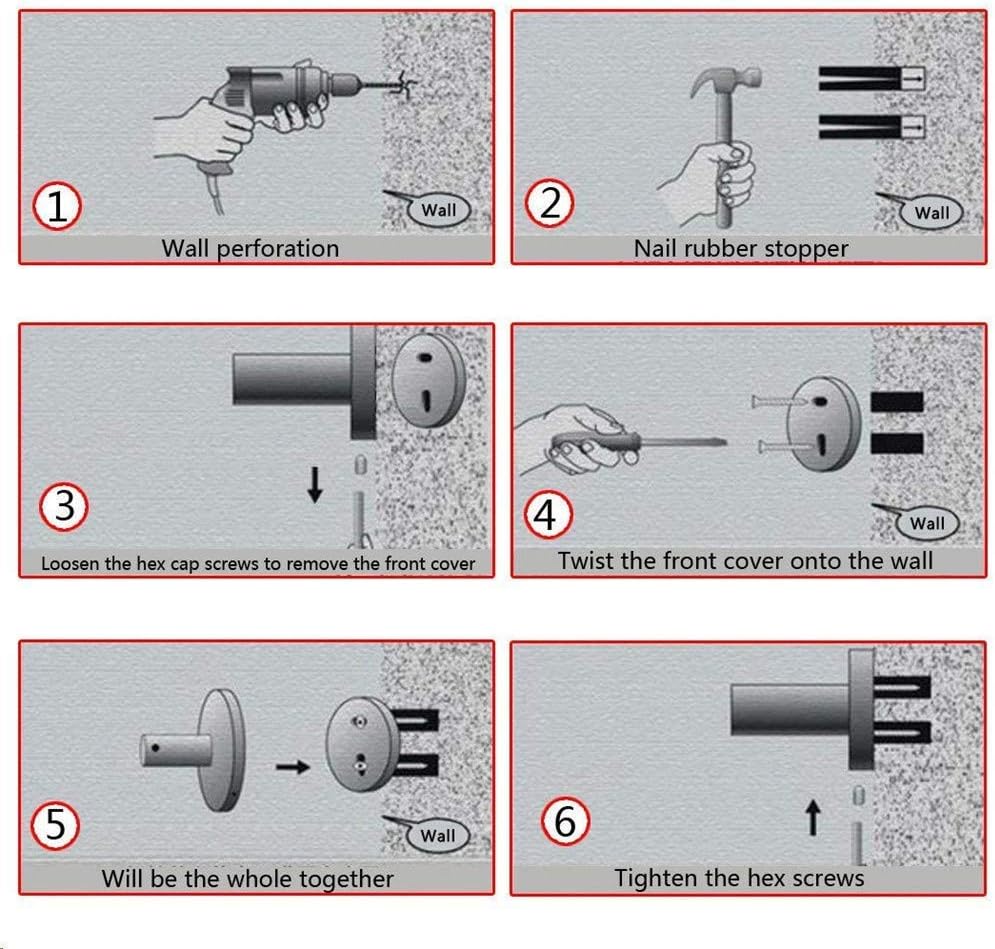 1
Wall
Wall perforation

2
Wall
Nail rubber stopper

3
Loosen the hex cap screws to remove the front cover

4
Wall
Twist the front cover onto the wall

5
Wall
Will be the whole together

6
Tighten the hex screws