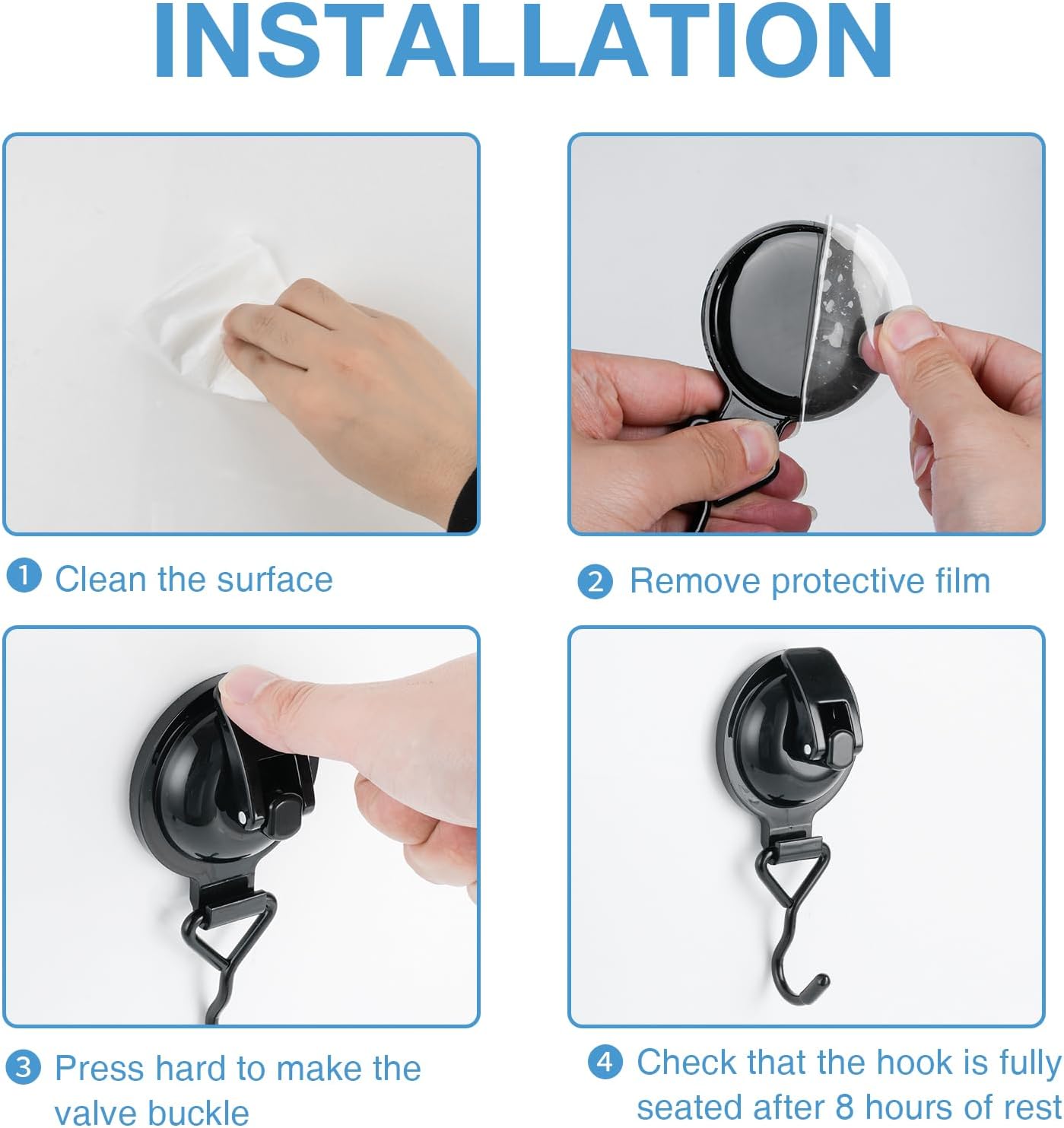 INSTALLATION

1 Clean the surface

2 Remove protective film

3 Press hard to make the valve buckle

4 Check that the hook is fully seated after 8 hours of rest