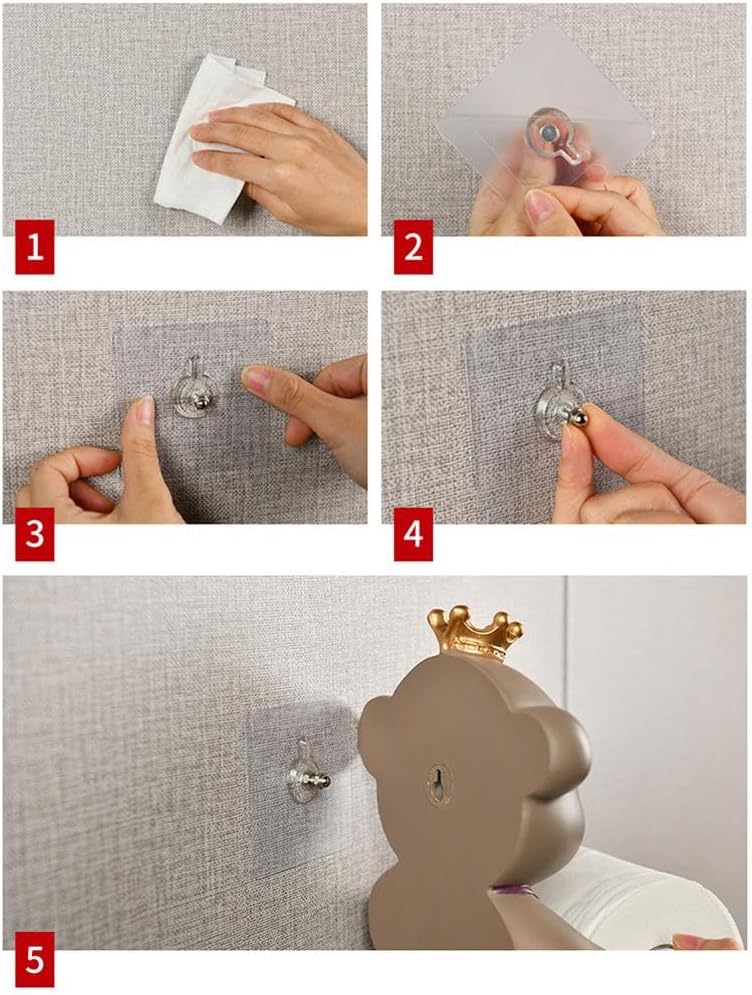 1

2

3

4

5