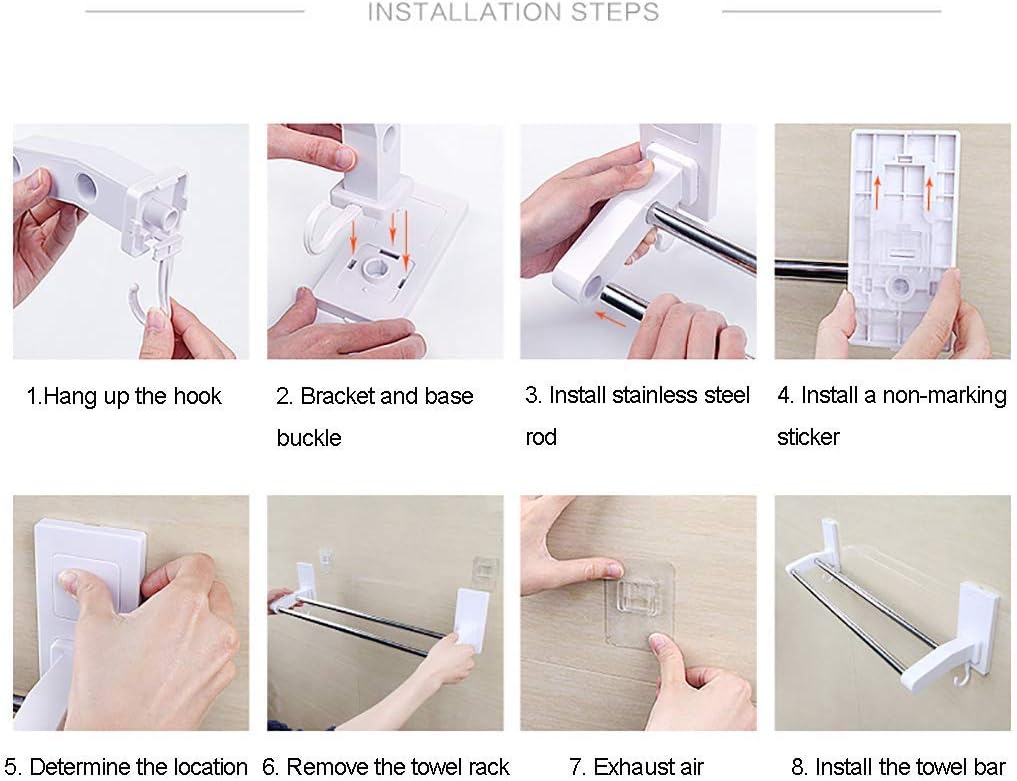 INSTALLATION STEPS

1.Hang up the hook

2. Bracket and base buckle

3. Install stainless steel rod

4. Install a non-marking sticker

5. Determine the location

6. Remove the towel rack

7. Exhaust air

8. Install the towel bar