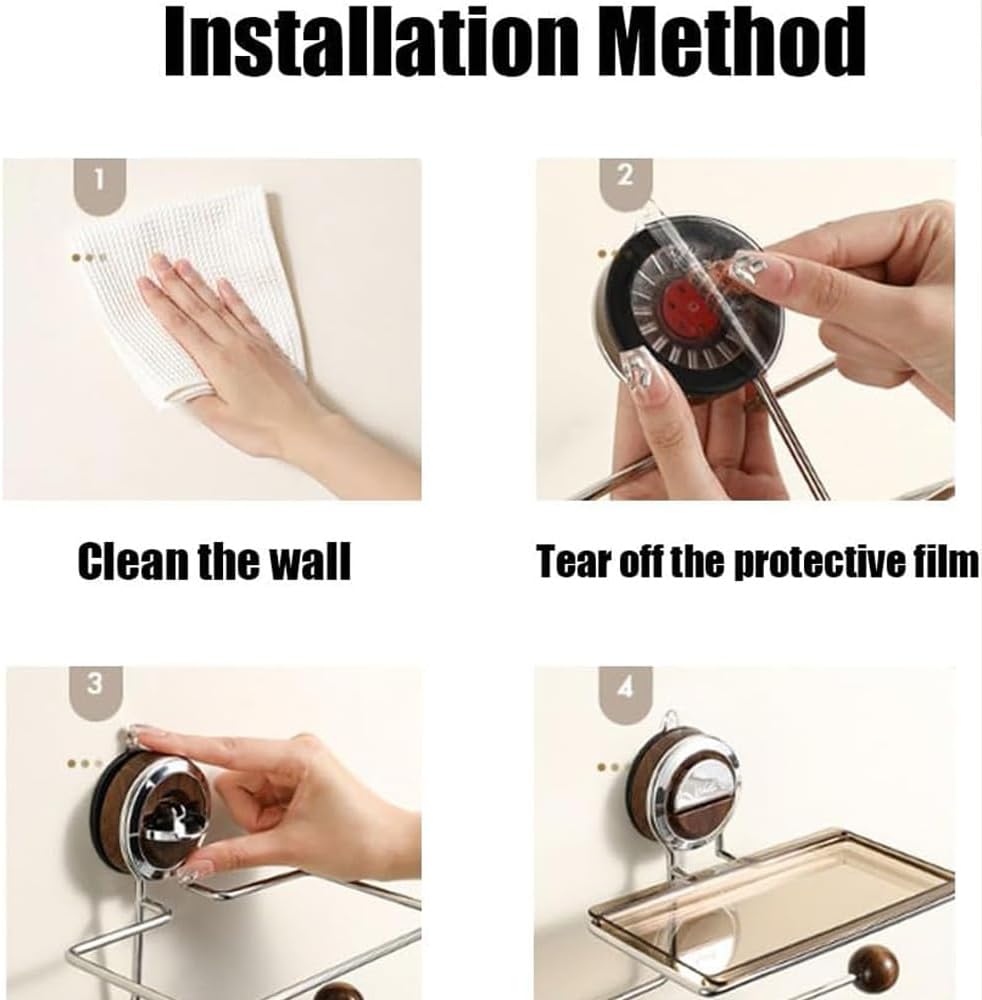 Installation Method

1

2

Clean the wall

Tear off the protective film

3

4