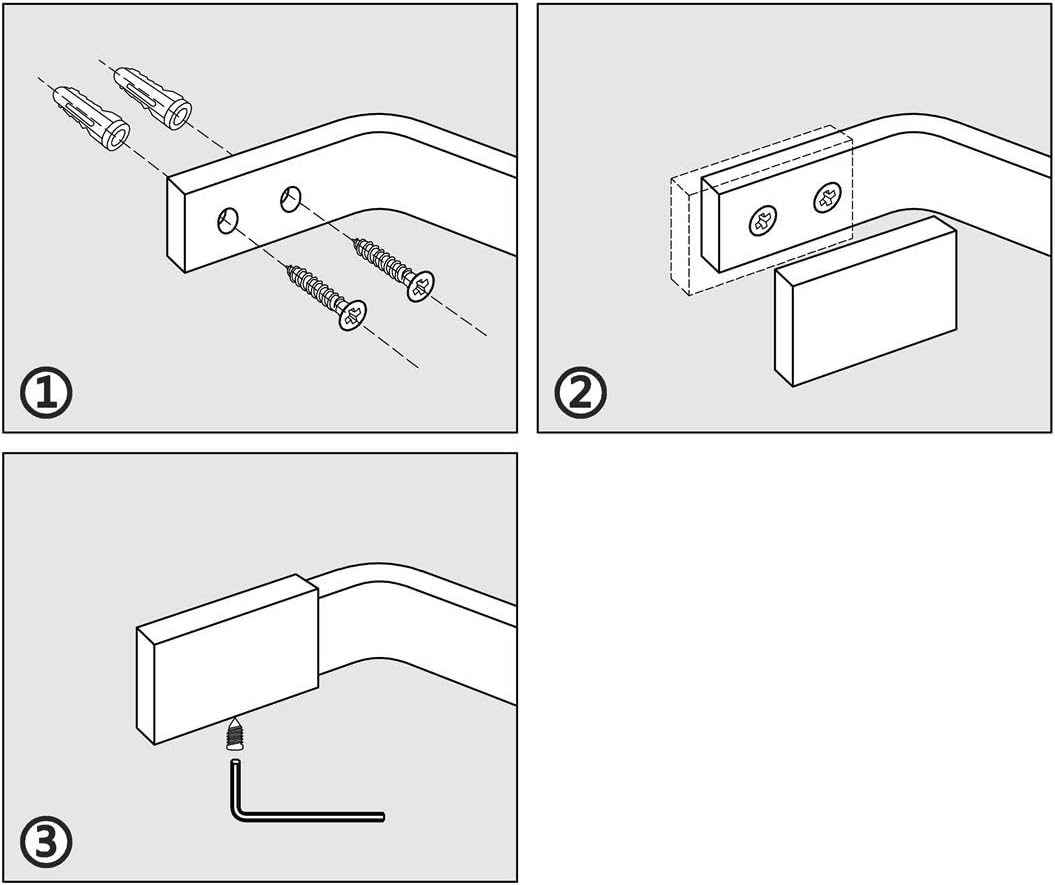 ①

②

③