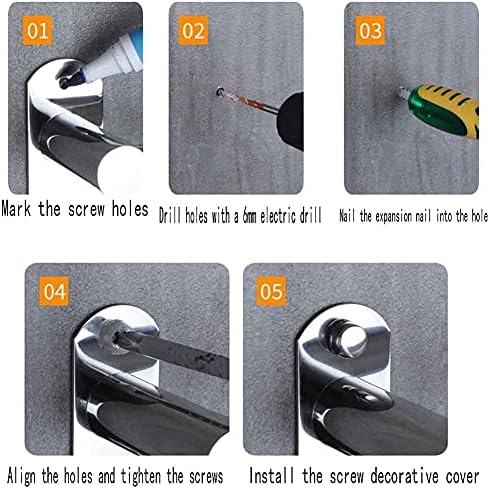 01

Mark the screw holes

02

Drill holes with a 6mm electric drill

03

Nail the expansion nail into the hole

04

Align the holes and tighten the screws

05

Install the screw decorative cover