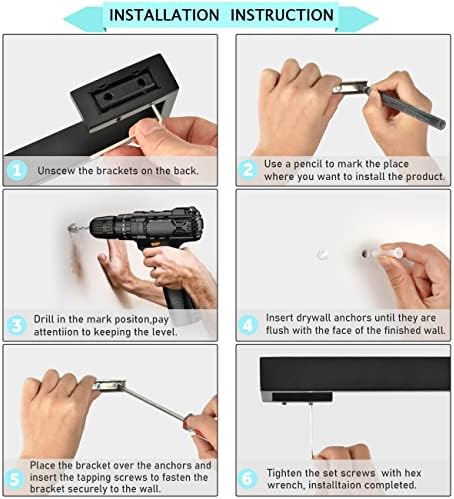 INSTALLATION INSTRUCTION

1 Unscew the brackets on the back.

2 Use a pencil to mark the place where you want to install the product.

3 Drill in the mark positon,pay attentiion to keeping the level.

4 Insert drywall anchors until they are flush with the face of the finished wall.

5 Place the bracket over the anchors and insert the tapping screws to fasten the bracket securely to the wall.

6 Tighten the set screws with hex wrench, installtaion completed.