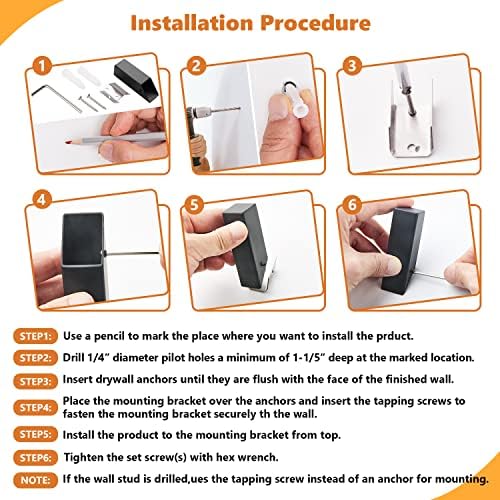 Installation Procedure

1

2

3

4

5

6

STEP1: Use a pencil to mark the place where you want to install the prduct.

STEP2: Drill 1/4" diameter pilot holes a minimum of 1-1/5" deep at the marked location.

STEP3: Insert drywall anchors until they are flush with the face of the finished wall.

STEP4: Place the mounting bracket over the anchors and insert the tapping screws to fasten the mounting bracket securely th the wall.

STEP5: Install the product to the mounting bracket from top.

STEP6: Tighten the set screw(s) with hex wrench.

NOTE: If the wall stud is drilled,ues the tapping screw instead of an anchor for mounting.