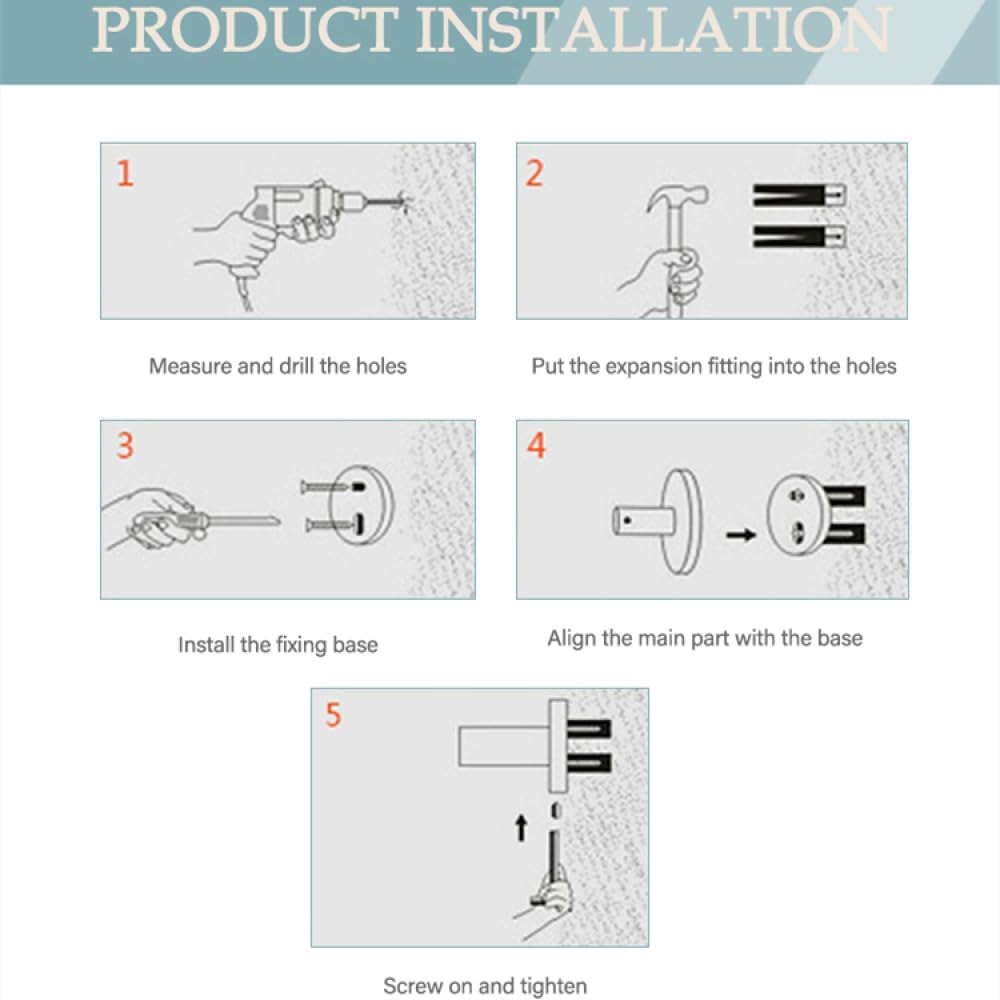 PRODUCT INSTALLATION

1

Measure and drill the holes

2

Put the expansion fitting into the holes

3

Install the fixing base

4

Align the main part with the base

5

Screw on and tighten