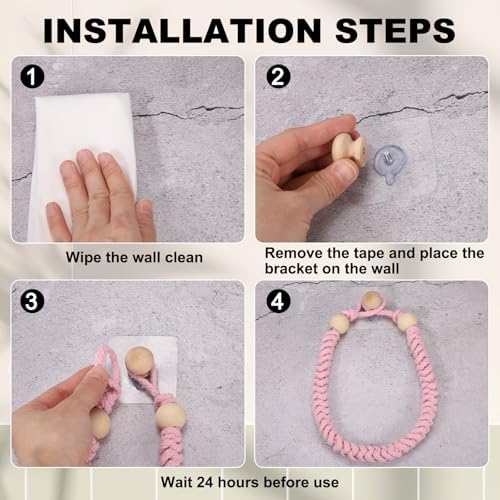 INSTALLATION STEPS

1

Wipe the wall clean

2

Remove the tape and place the bracket on the wall

3

4

Wait 24 hours before use