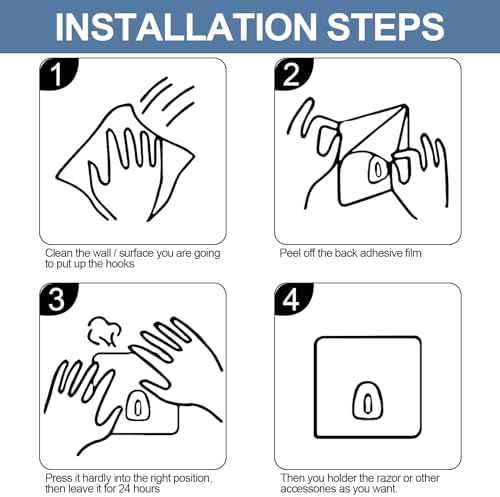 INSTALLATION STEPS

1

Clean the wall / surface you are going to put up the hooks

2

Peel off the back adhesive film

3

Press it hardly into the right position, then leave it for 24 hours

4

Then you holder the razor or other accessories as you want.