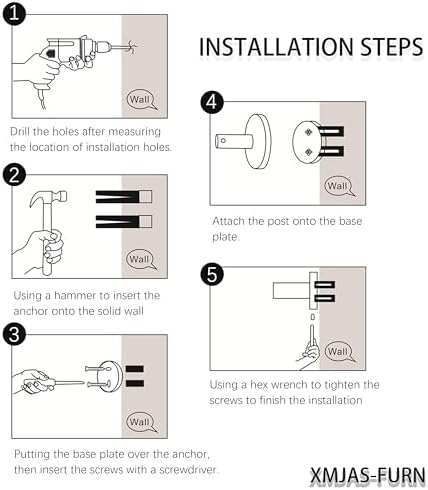 INSTALLATION STEPS

1

Wall

Drill the holes after measuring the location of installation holes.

2

Wall

Using a hammer to insert the anchor onto the solid wall

3

Wall

Putting the base plate over the anchor, then insert the screws with a screwdriver.

4

Wall

Attach the post onto the base plate.

5

Wall

Using a hex wrench to tighten the screws to finish the installation

XMJAS-FURN